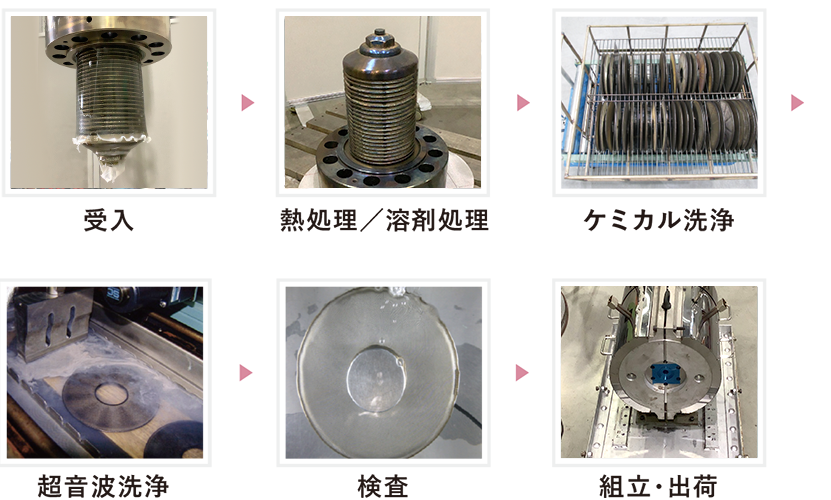 受入

熱処理／溶剤処理

ケミカル洗浄

超音波洗浄

検査

組立・出荷